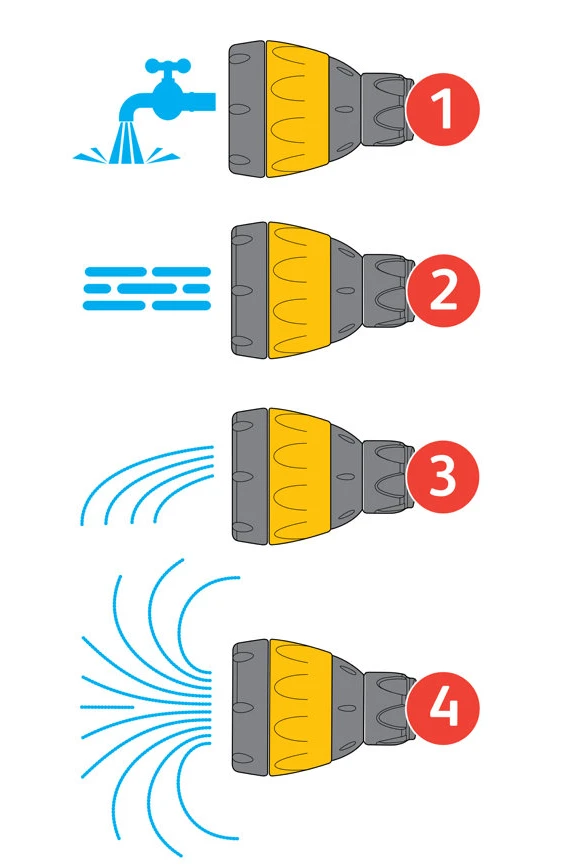 1

2

3

4